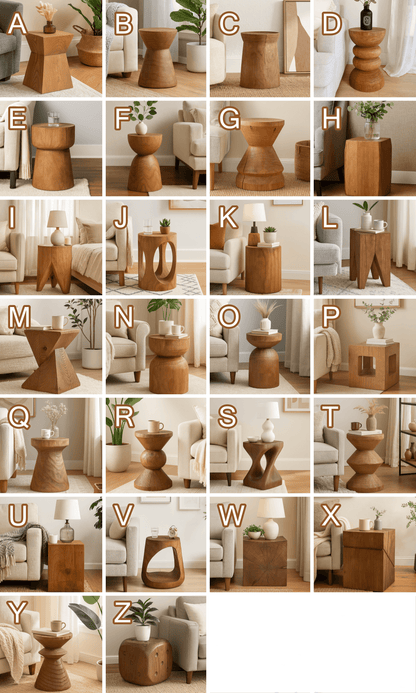 A
B
C
D
E
F
G
H
I
J
K
L
M
N
O
P
Q
R
S
T
U
V
W
X
Y
Z